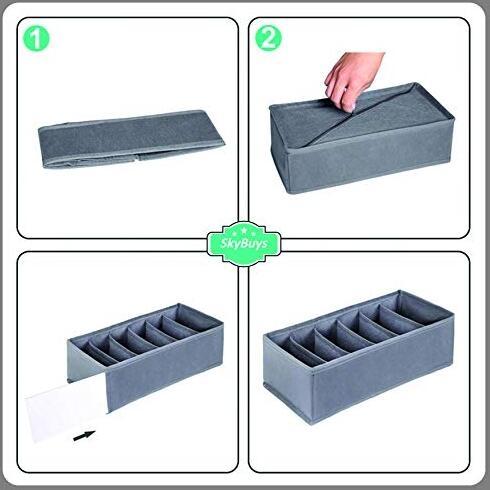 1

2

SkyBuys