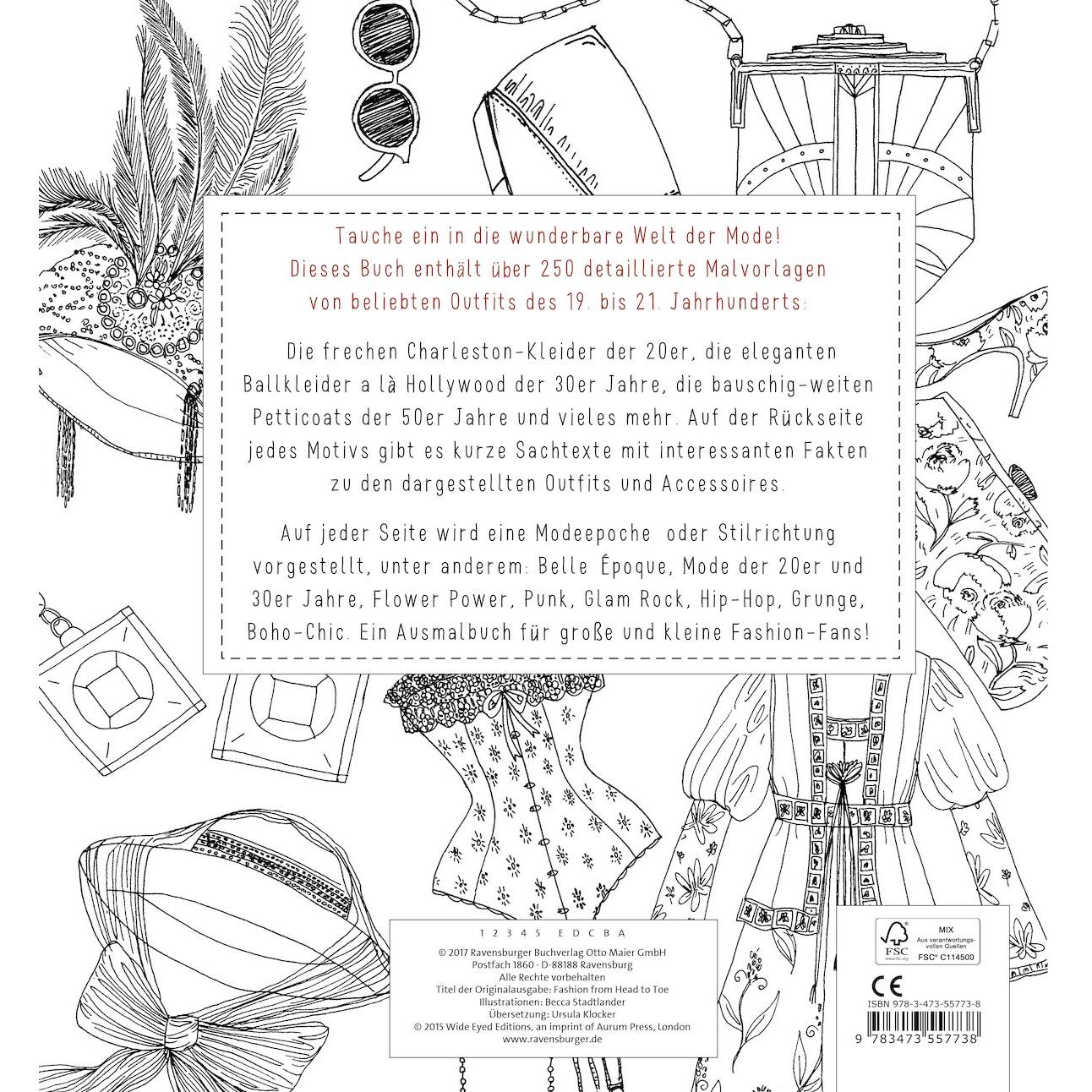 Tauche ein in die wunderbare Welt der Mode!
Dieses Buch enthält über 250 detaillierte Malvorlagen von beliebten Outfits des 19. bis 21. Jahrhunderts:

Die frechen Charleston-Kleider der 20er, die eleganten Ballkleider a là Hollywood der 30er Jahre, die bauschig-weiten Petticoats der 50er Jahre und vieles mehr. Auf der Rückseite jedes Motivs gibt es kurze Sachtexte mit interessanten Fakten zu den dargestellten Outfits und Accessoires.

Auf jeder Seite wird eine Modeepoche oder Stilrichtung vorgestellt, unter anderem: Belle Époque, Mode der 20er und 30er Jahre, Flower Power, Punk, Glam Rock, Hip-Hop, Grunge, Boho-Chic. Ein Ausmalbuch für große und kleine Fashion-Fans!

1 2 3 4 5 E D C B A

© 2017 Ravensburger Buchverlag Otto Maier GmbH
Postfach 1860 · D-88188 Ravensburg
Alle Rechte vorbehalten
Titel der Originalausgabe: Fashion from Head to Toe
Illustrationen: Becca Stadtlander
Übersetzung: Ursula Klocker
© 2015 Wide Eyed Editions, an imprint of Aurum Press, London
www.ravensburger.de

MIX
Aus verantwortungsvollen Quellen
FSC
www.fsc.org
FSC® C114500

CE

ISBN 978-3-473-55773-8

9 783473 557738