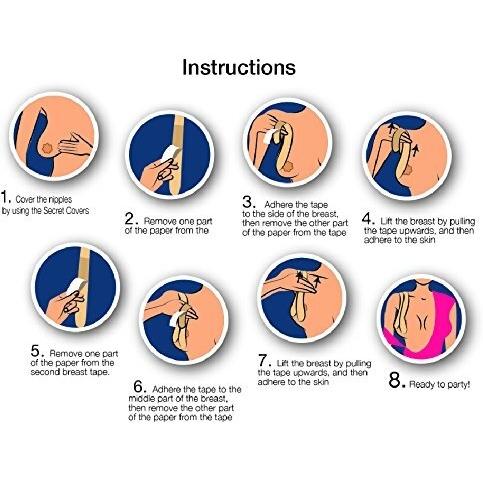 Instructions

1. Cover the nipples by using the Secret Covers

2. Remove one part of the paper from the

3. Adhere the tape to the side of the breast, then remove the other part of the paper from the tape

4. Lift the breast by pulling the tape upwards, and then adhere to the skin

5. Remove one part of the paper from the second breast tape.

6. Adhere the tape to the middle part of the breast, then remove the other part of the paper from the tape

7. Lift the breast by pulling the tape upwards, and then adhere to the skin

8. Ready to party!