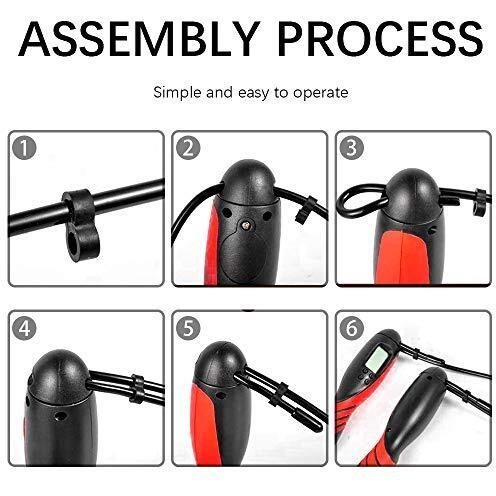 ASSEMBLY PROCESS

Simple and easy to operate

1

2

3

4

5

6