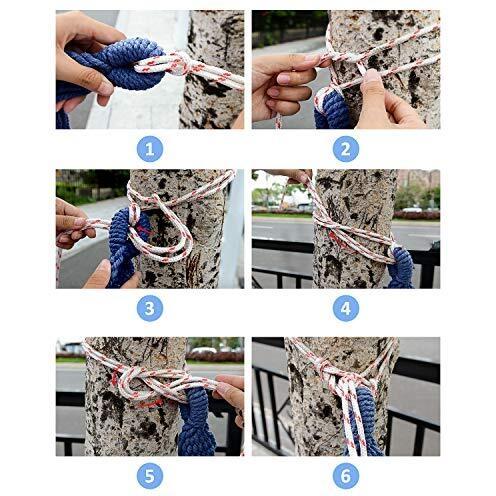 1

2

3

4

5

6