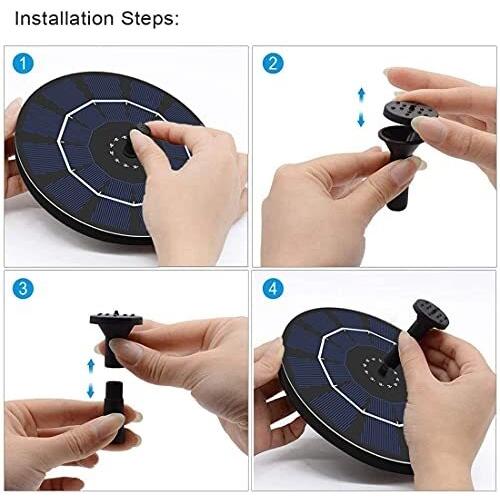 Installation Steps:

1

2

3

4