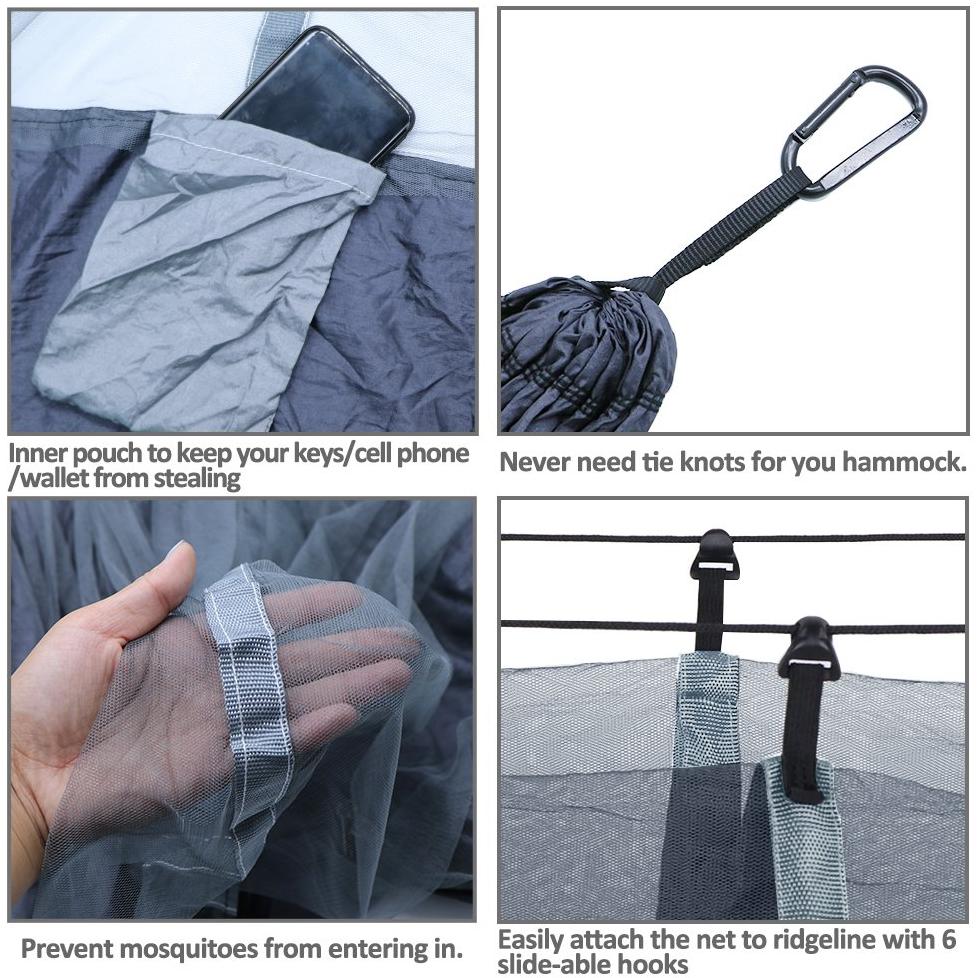 Inner pouch to keep your keys/cell phone /wallet from stealing

Never need tie knots for you hammock.

Prevent mosquitoes from entering in.

Easily attach the net to ridgeline with 6 slide-able hooks