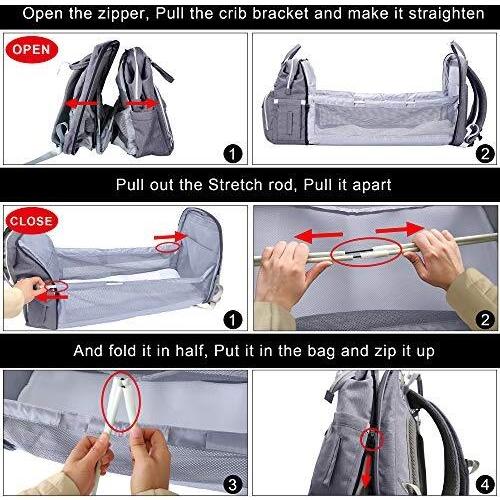 Open the zipper, Pull the crib bracket and make it straighten

OPEN

1

2

Pull out the Stretch rod, Pull it apart

CLOSE

1

2

And fold it in half, Put it in the bag and zip it up

3

4