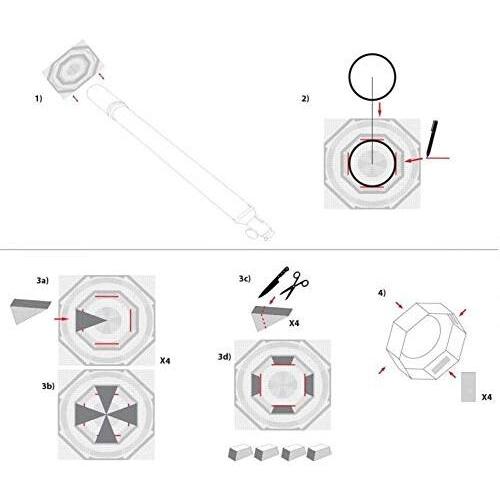 1)

2)

3a)

X4

3b)

3c)

X4

3d)

4)

X4