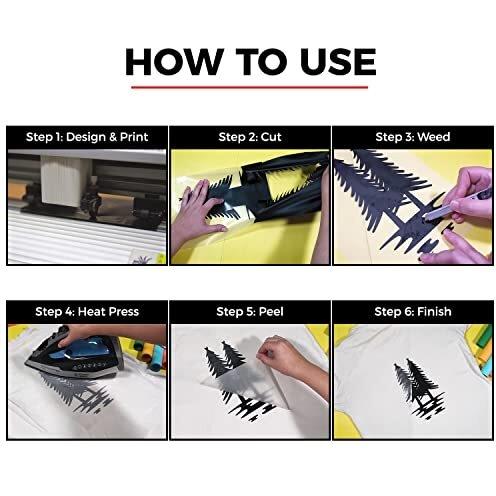 HOW TO USE

Step 1: Design & Print

Step 2: Cut

Step 3: Weed

Step 4: Heat Press

Step 5: Peel

Step 6: Finish