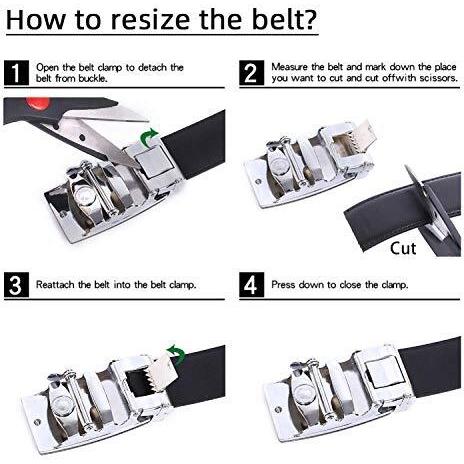 How to resize the belt?

1 Open the belt clamp to detach the belt from buckle.

2 Measure the belt and mark down the place you want to cut and cut offwith scissors.

Cut

3 Reattach the belt into the belt clamp.

4 Press down to close the clamp.