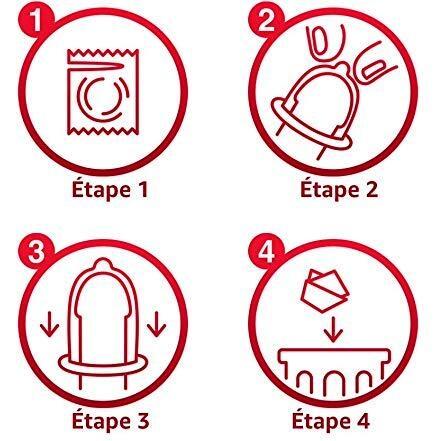 1
Étape 1

2
Étape 2

3
Étape 3

4
Étape 4