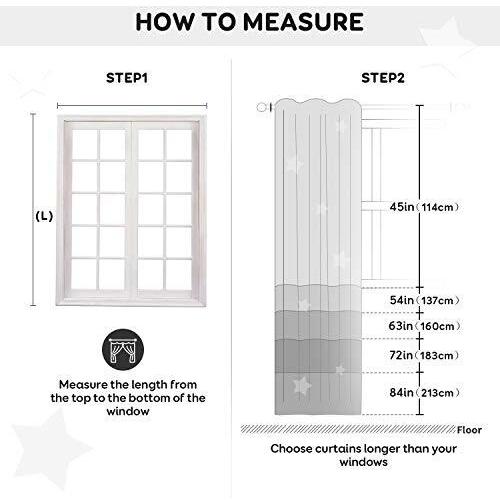 HOW TO MEASURE

STEP1

(L)

Measure the length from the top to the bottom of the window

STEP2

45in（114cm）

54in（137cm）

63in（160cm）

72in（183cm）

84in（213cm）

Floor

Choose curtains longer than your windows