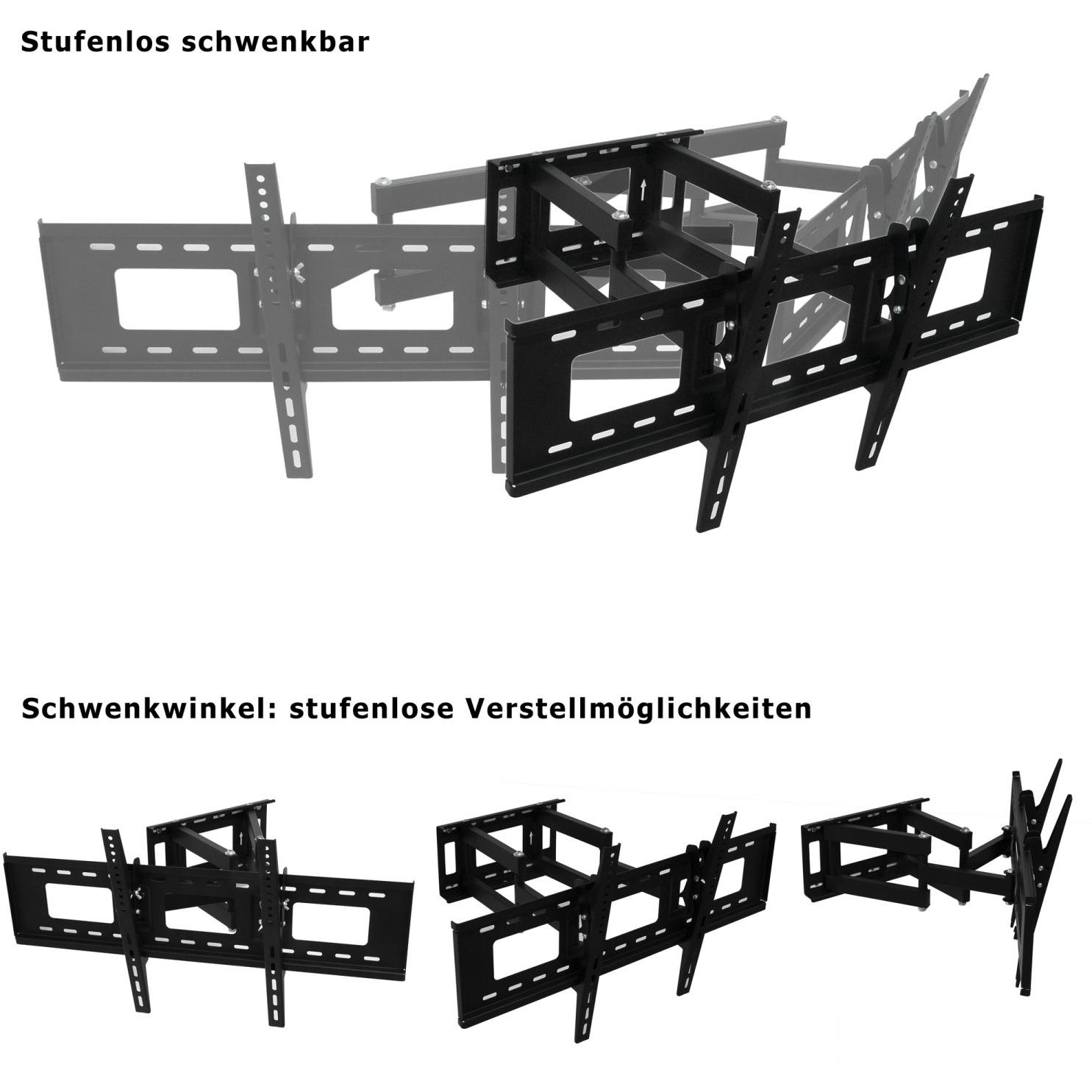 Stufenlos schwenkbar

Schwenkwinkel: stufenlose Verstellmöglichkeiten