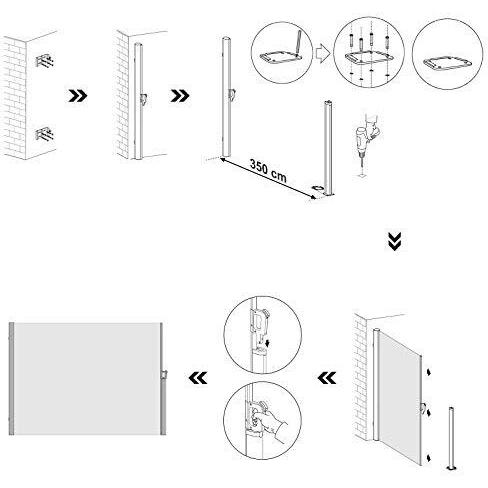 350 cm