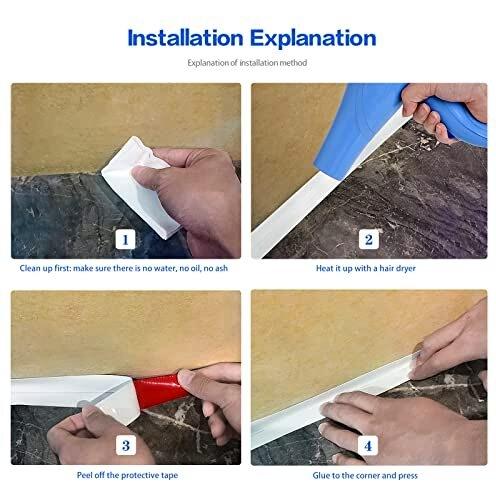 Installation Explanation

Explanation of installation method

1

Clean up first: make sure there is no water, no oil, no ash

2

Heat it up with a hair dryer

3

Peel off the protective tape

4

Glue to the corner and press