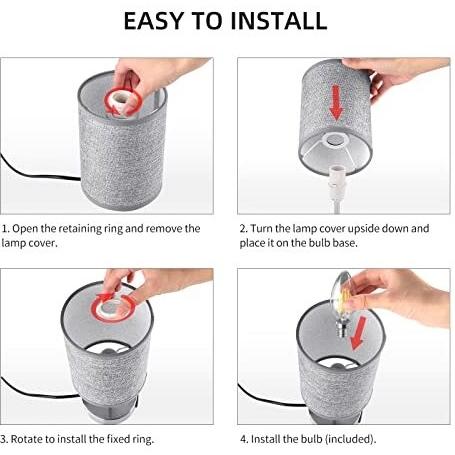 EASY TO INSTALL

1. Open the retaining ring and remove the lamp cover.

2. Turn the lamp cover upside down and place it on the bulb base.

3. Rotate to install the fixed ring.

4. Install the bulb (included).