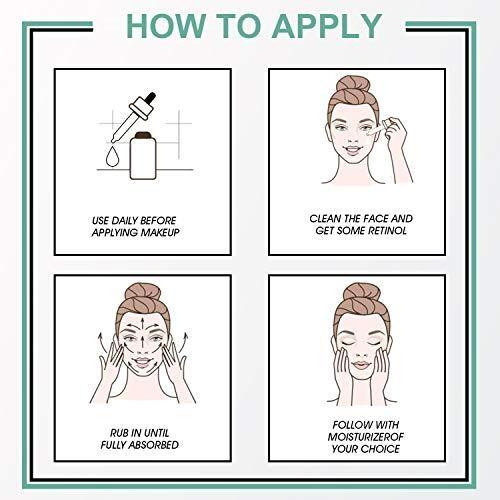 HOW TO APPLY

USE DAILY BEFORE APPLYING MAKEUP

CLEAN THE FACE AND GET SOME RETINOL

RUB IN UNTIL FULLY ABSORBED

FOLLOW WITH MOISTURIZEROF YOUR CHOICE