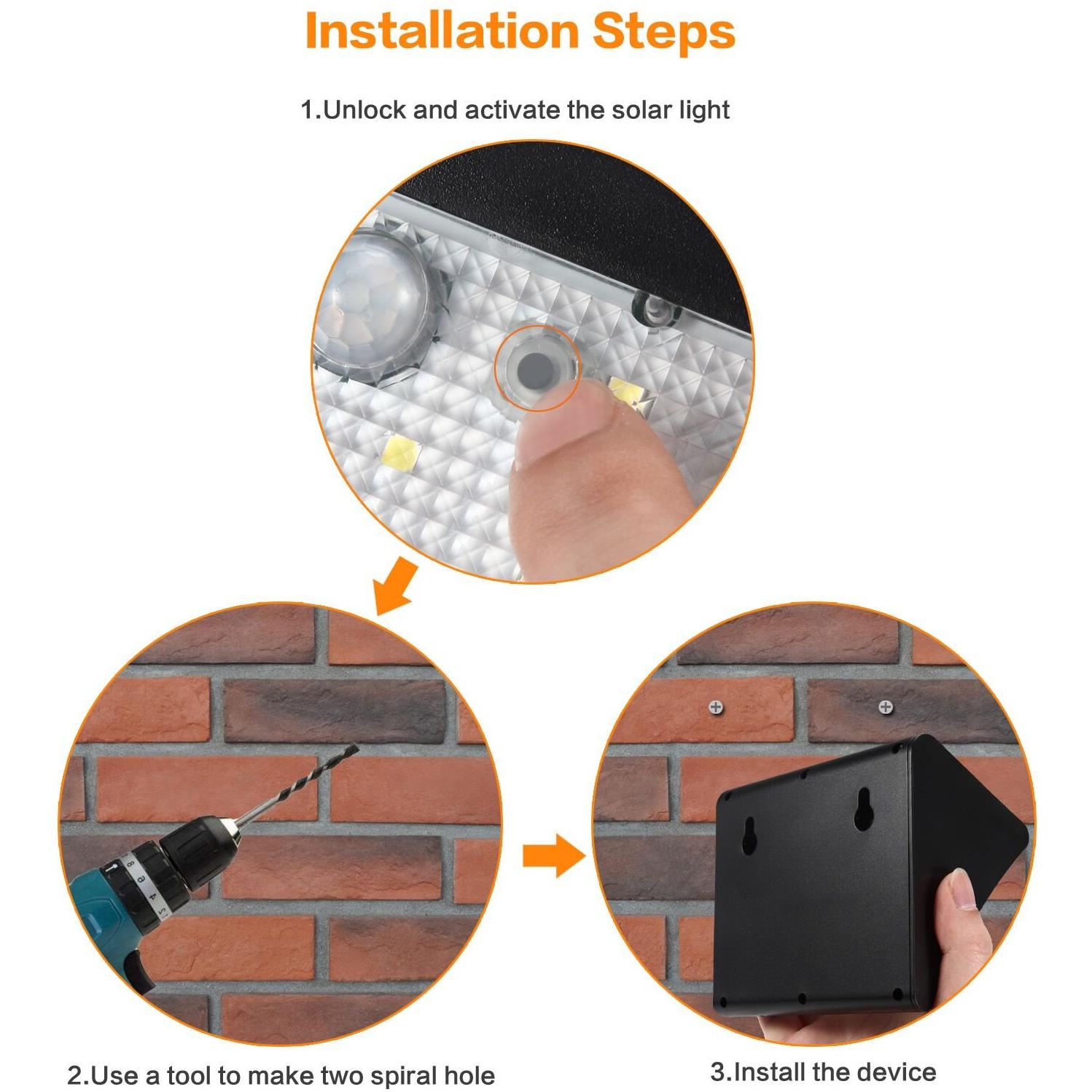 Installation Steps

1.Unlock and activate the solar light

2.Use a tool to make two spiral hole

3.Install the device