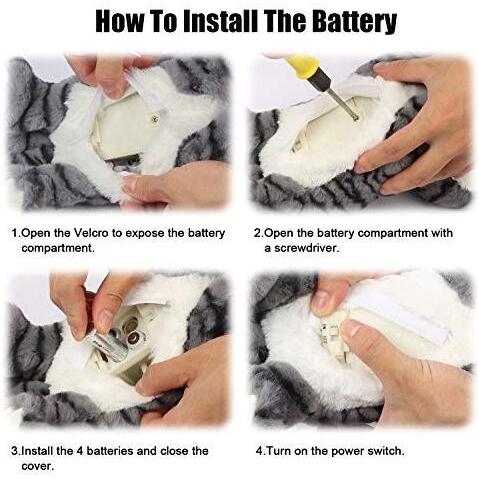 How To Install The Battery

1.Open the Velcro to expose the battery compartment.

2.Open the battery compartment with a screwdriver.

3.Install the 4 batteries and close the cover.

4.Turn on the power switch.