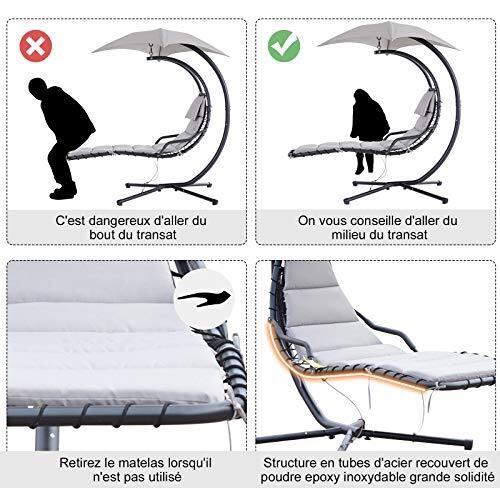 C'est dangereux d'aller du bout du transat

On vous conseille d'aller du milieu du transat

Retirez le matelas lorsqu'il n'est pas utilisé

Structure en tubes d'acier recouvert de poudre epoxy inoxydable grande solidité