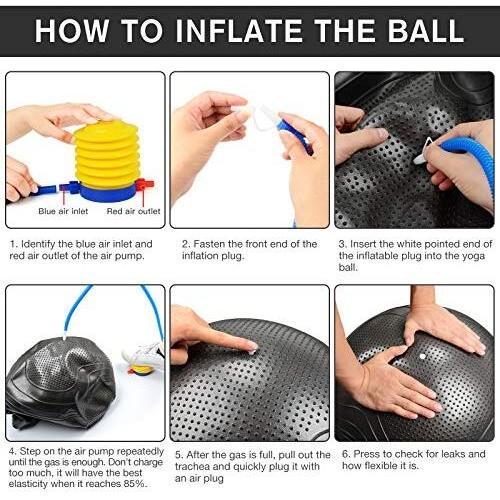 HOW TO INFLATE THE BALL

Blue air inlet

Red air outlet

1. Identify the blue air inlet and red air outlet of the air pump.

2. Fasten the front end of the inflation plug.

3. Insert the white pointed end of the inflatable plug into the yoga ball.

4. Step on the air pump repeatedly until the gas is enough. Don't charge too much, it will have the best elasticity when it reaches 85%.

5. After the gas is full, pull out the trachea and quickly plug it with an air plug

6. Press to check for leaks and how flexible it is.