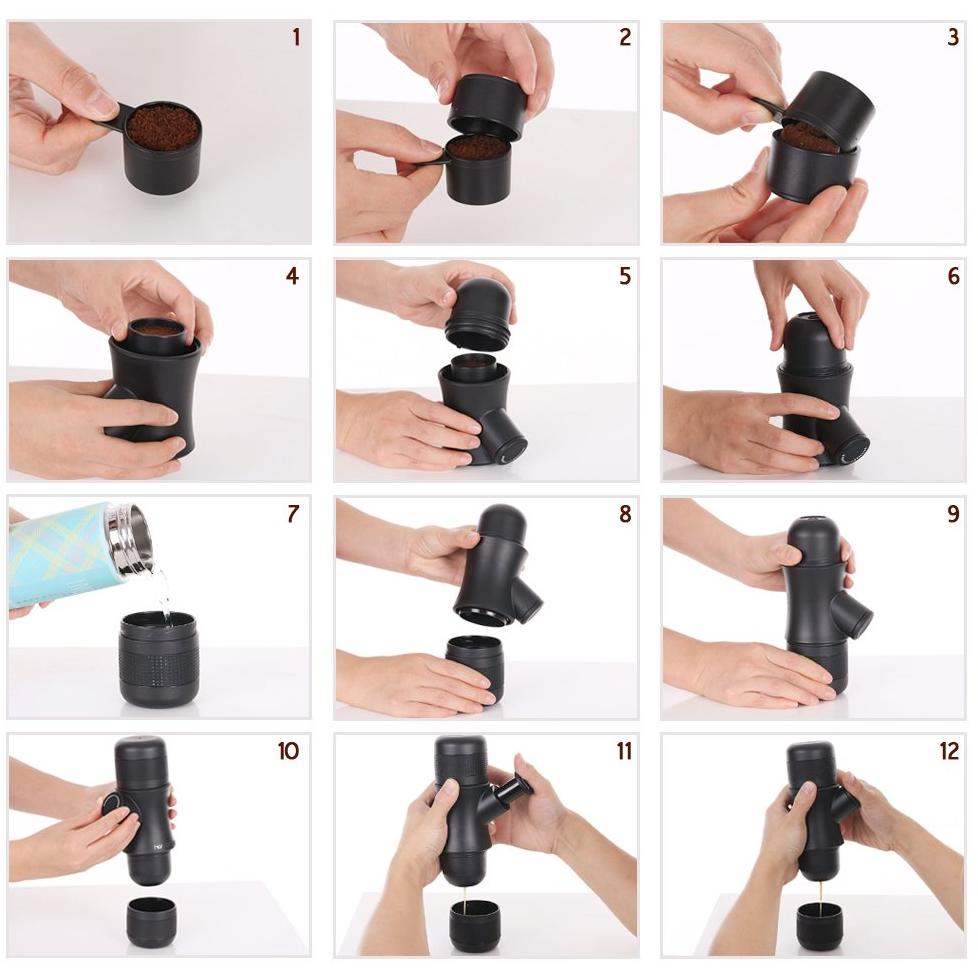 1
2
3
4
5
6
7
8
9
10
11
12