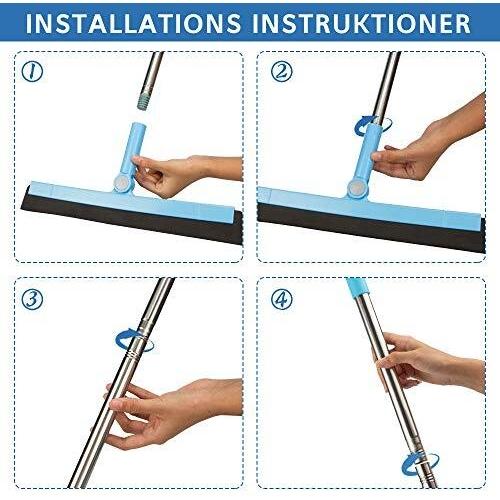 INSTALLATIONS INSTRUKTIONER

①

②

③

④