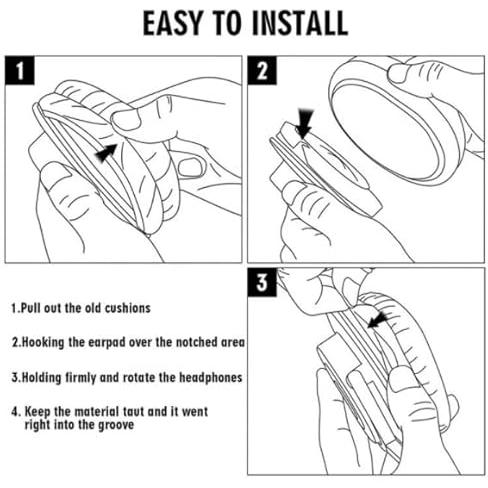 EASY TO INSTALL

1

2

3

1.Pull out the old cushions

2.Hooking the earpad over the notched area

3.Holding firmly and rotate the headphones

4. Keep the material taut and it went right into the groove