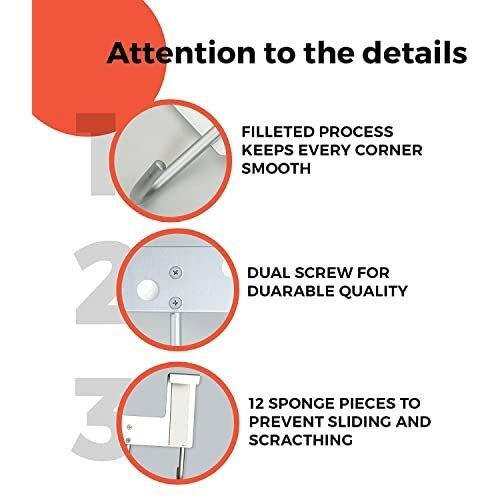 Attention to the details

1

FILLETED PROCESS KEEPS EVERY CORNER SMOOTH

2

DUAL SCREW FOR DUARABLE QUALITY

3

12 SPONGE PIECES TO PREVENT SLIDING AND SCRACTHING