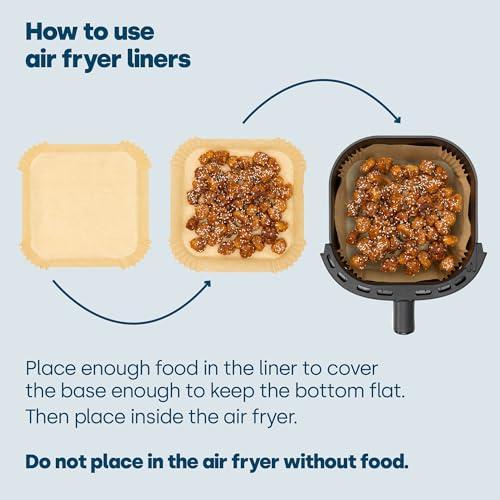 How to use
air fryer liners

Place enough food in the liner to cover the base enough to keep the bottom flat. Then place inside the air fryer.

Do not place in the air fryer without food.