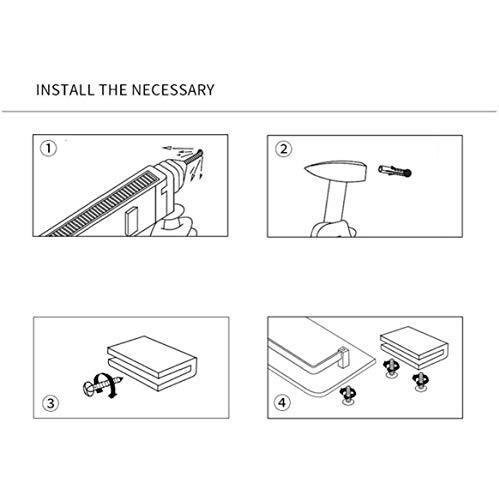 INSTALL THE NECESSARY

①

②

③

④