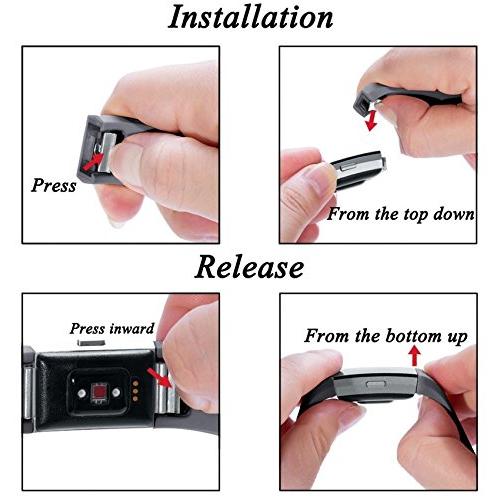 Installation

Press

From the top down

Release

Press inward

From the bottom up