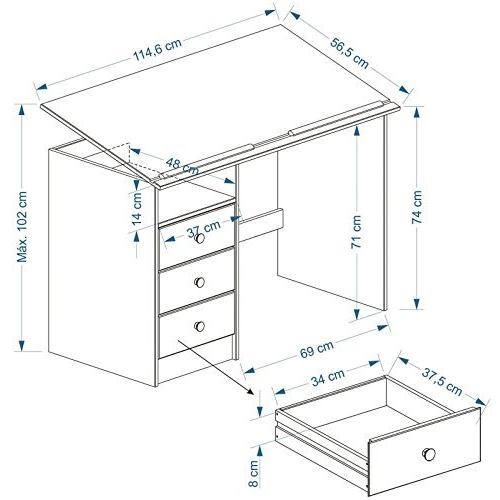 114,6 cm
56,5 cm
Máx. 102 cm
48 cm
14 cm
37 cm
71 cm
74 cm
69 cm
34 cm
37,5 cm
8 cm