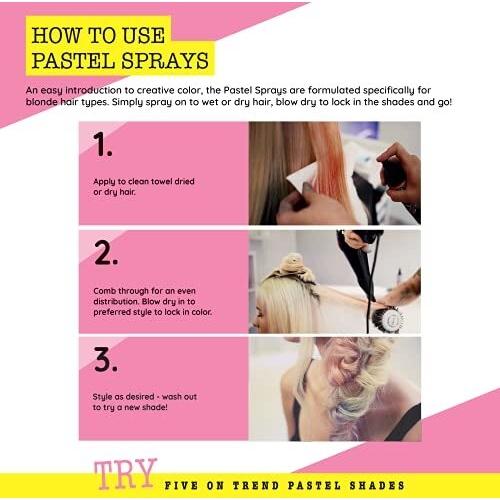 HOW TO USE PASTEL SPRAYS

An easy introduction to creative color, the Pastel Sprays are formulated specifically for blonde hair types. Simply spray on to wet or dry hair, blow dry to lock in the shades and go!

1.

Apply to clean towel dried or dry hair.

2.

Comb through for an even distribution. Blow dry in to preferred style to lock in color.

3.

Style as desired - wash out to try a new shade!

TRY FIVE ON TREND PASTEL SHADES