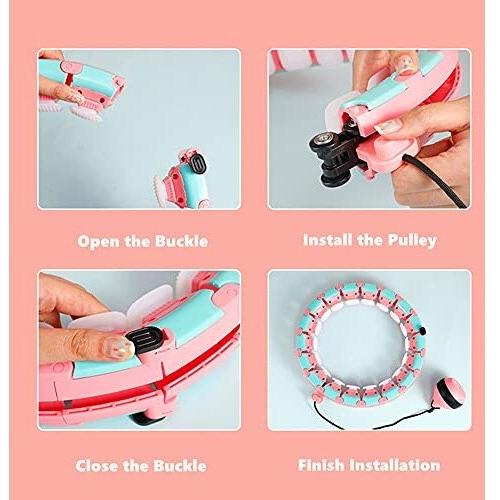 Open the Buckle

Install the Pulley

Close the Buckle

Finish Installation