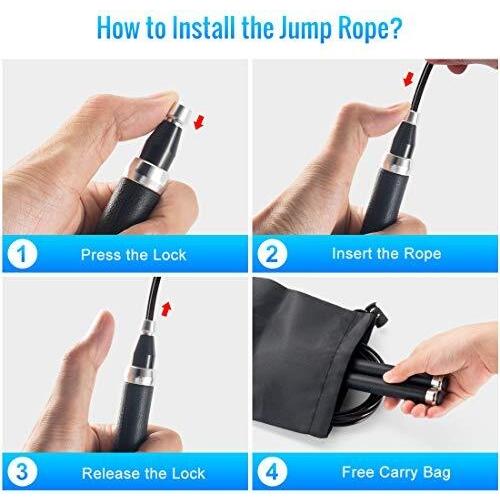 How to Install the Jump Rope?

1 Press the Lock

2 Insert the Rope

3 Release the Lock

4 Free Carry Bag