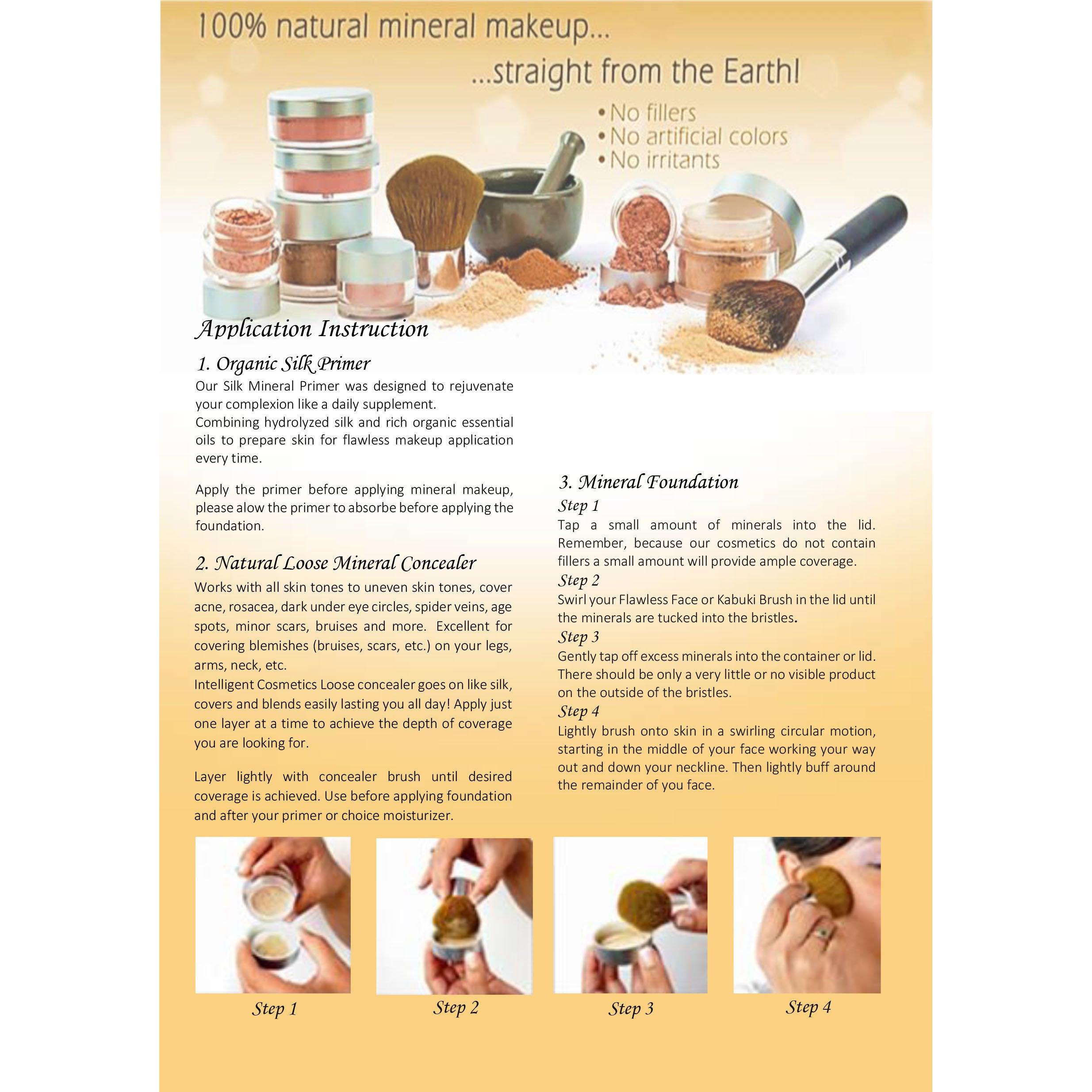 100% natural mineral makeup...
...straight from the Earth!

• No fillers
• No artificial colors
• No irritants

Application Instruction

1. Organic Silk Primer

Our Silk Mineral Primer was designed to rejuvenate your complexion like a daily supplement.
Combining hydrolyzed silk and rich organic essential oils to prepare skin for flawless makeup application every time.

Apply the primer before applying mineral makeup, please alow the primer to absorbe before applying the foundation.

2. Natural Loose Mineral Concealer

Works with all skin tones to uneven skin tones, cover acne, rosacea, dark under eye circles, spider veins, age spots, minor scars, bruises and more. Excellent for covering blemishes (bruises, scars, etc.) on your legs, arms, neck, etc.
Intelligent Cosmetics Loose concealer goes on like silk, covers and blends easily lasting you all day! Apply just one layer at a time to achieve the depth of coverage you are looking for.

Layer lightly with concealer brush until desired coverage is achieved. Use before applying foundation and after your primer or choice moisturizer.

3. Mineral Foundation

Step 1
Tap a small amount of minerals into the lid. Remember, because our cosmetics do not contain fillers a small amount will provide ample coverage.
Step 2
Swirl your Flawless Face or Kabuki Brush in the lid until the minerals are tucked into the bristles.
Step 3
Gently tap off excess minerals into the container or lid. There should be only a very little or no visible product on the outside of the bristles.
Step 4
Lightly brush onto skin in a swirling circular motion, starting in the middle of your face working your way out and down your neckline. Then lightly buff around the remainder of you face.

Step 1
Step 2
Step 3
Step 4