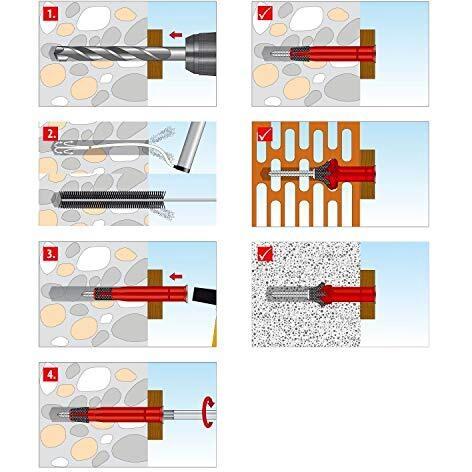 1.

2.

3.

4.