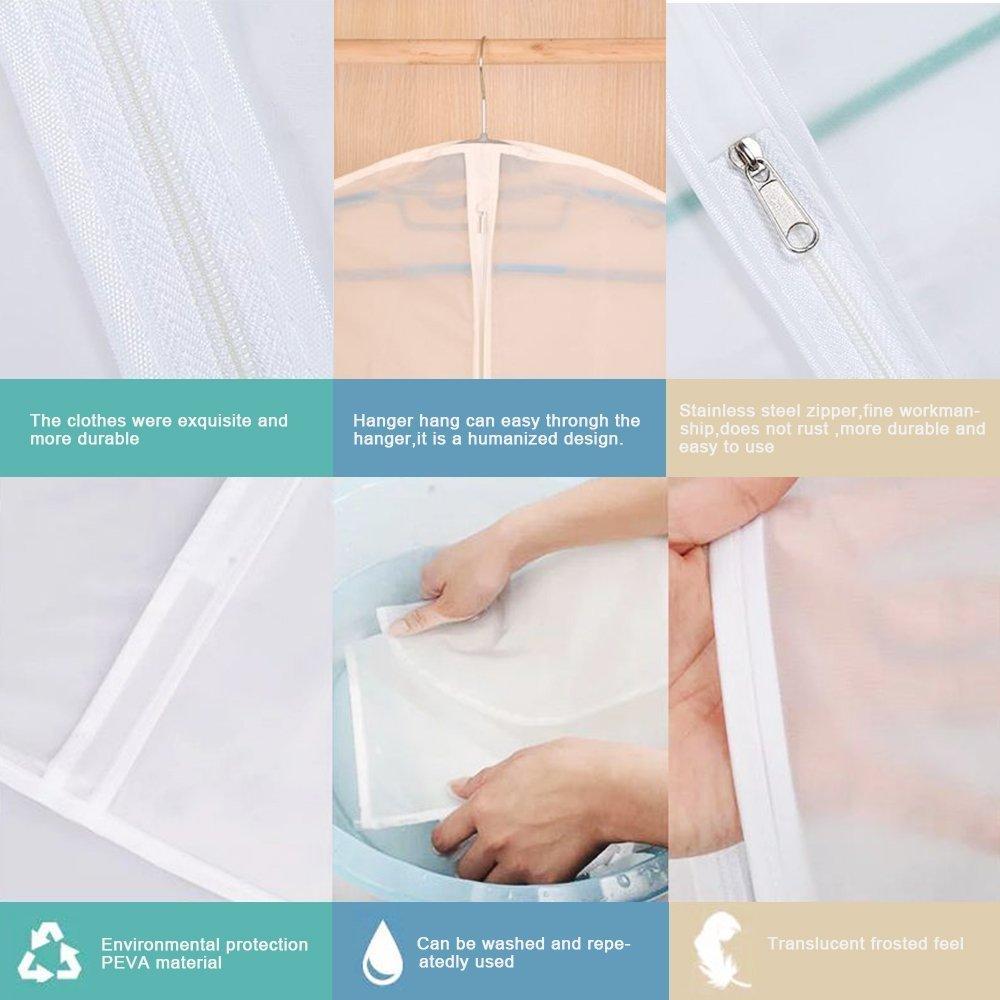 The clothes were exquisite and more durable

Hanger hang can easy throngh the hanger,it is a humanized design.

Stainless steel zipper,fine workmanship,does not rust ,more durable and easy to use

Environmental protection PEVA material

Can be washed and repeatedly used

Translucent frosted feel