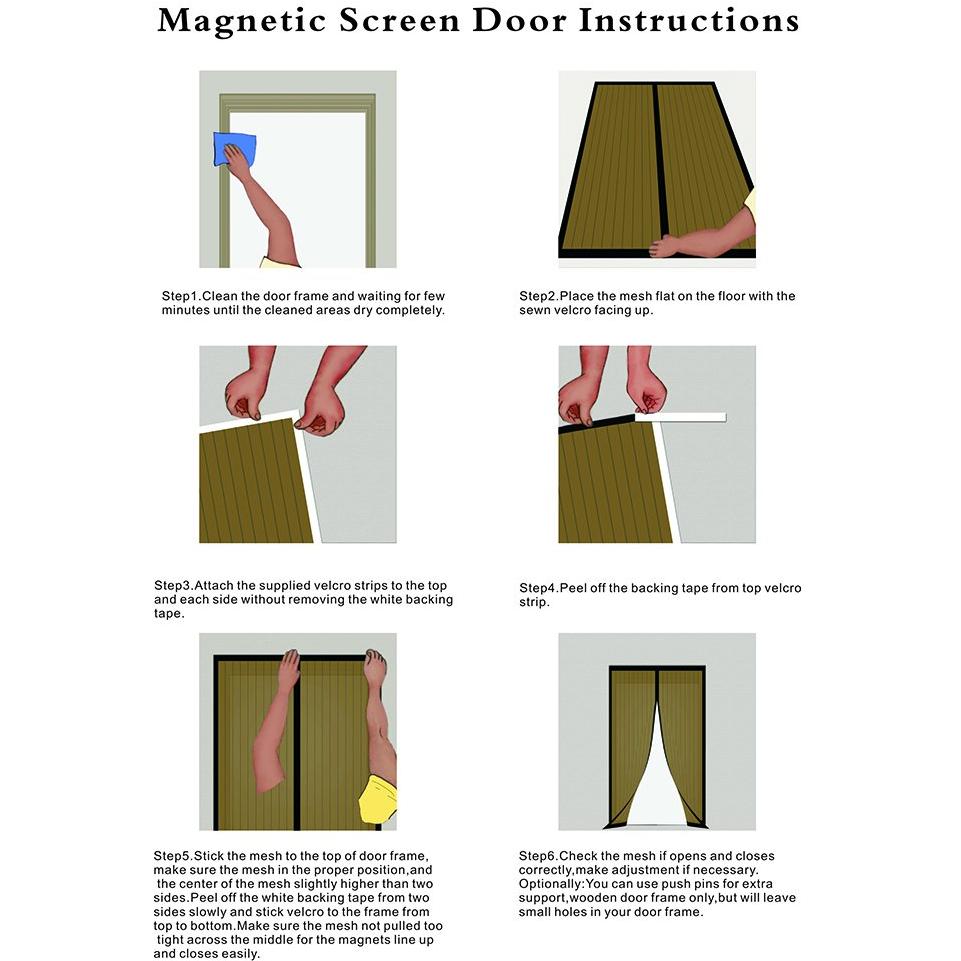 Magnetic Screen Door Instructions

Step1.Clean the door frame and waiting for few minutes until the cleaned areas dry completely.

Step2.Place the mesh flat on the floor with the sewn velcro facing up.

Step3.Attach the supplied velcro strips to the top and each side without removing the white backing tape.

Step4.Peel off the backing tape from top velcro strip.

Step5.Stick the mesh to the top of door frame, make sure the mesh in the proper position,and the center of the mesh slightly higher than two sides.Peel off the white backing tape from two sides slowly and stick velcro to the frame from top to bottom.Make sure the mesh not pulled too tight across the middle for the magnets line up and closes easily.

Step6.Check the mesh if opens and closes correctly,make adjustment if necessary. Optionally:You can use push pins for extra support,wooden door frame only,but will leave small holes in your door frame.