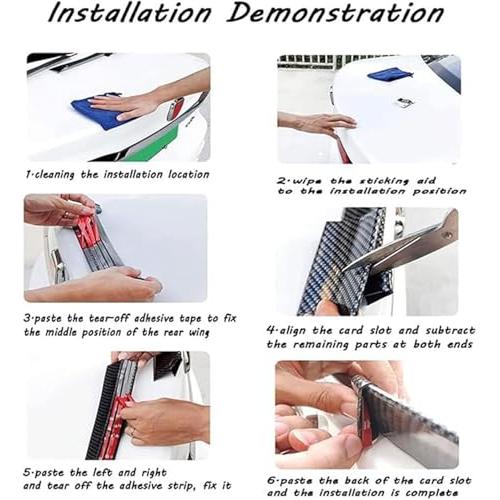 Installation Demonstration

1·cleaning the installation location

2·wipe the sticking aid to the installation position

3·paste the tear-off adhesive tape to fix the middle position of the rear wing

4·align the card slot and subtract the remaining parts at both ends

5·paste the left and right and tear off the adhesive strip, fix it

6·paste the back of the card slot and the installation is complete