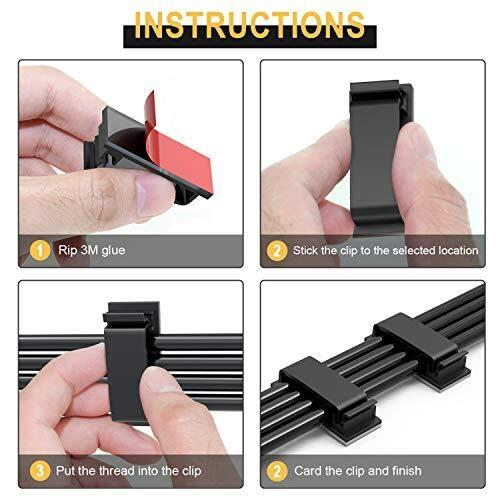 INSTRUCTIONS

1 Rip 3M glue

2 Stick the clip to the selected location

3 Put the thread into the clip

2 Card the clip and finish