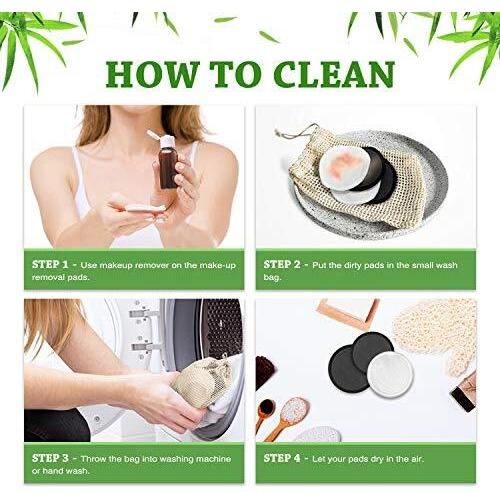 HOW TO CLEAN

STEP 1 - Use makeup remover on the make-up removal pads.

STEP 2 - Put the dirty pads in the small wash bag.

STEP 3 - Throw the bag into washing machine or hand wash.

STEP 4 - Let your pads dry in the air.