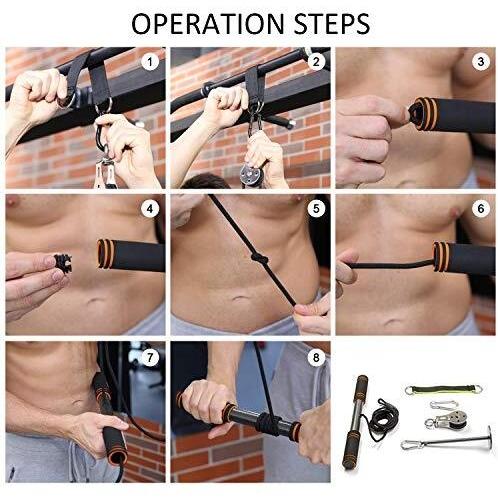 OPERATION STEPS

1

2

3

4

5

6

7

8