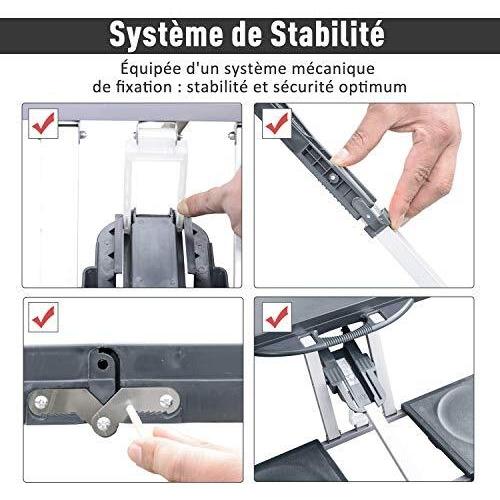 Système de Stabilité

Équipée d'un système mécanique de fixation : stabilité et sécurité optimum