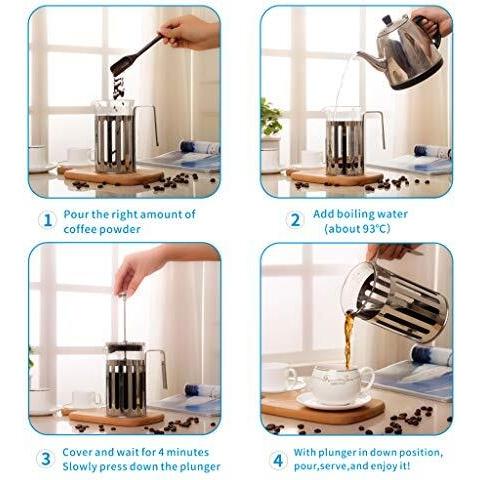 1 Pour the right amount of coffee powder

2 Add boiling water (about 93℃)

3 Cover and wait for 4 minutes Slowly press down the plunger

4 With plunger in down position, pour,serve,and enjoy it!