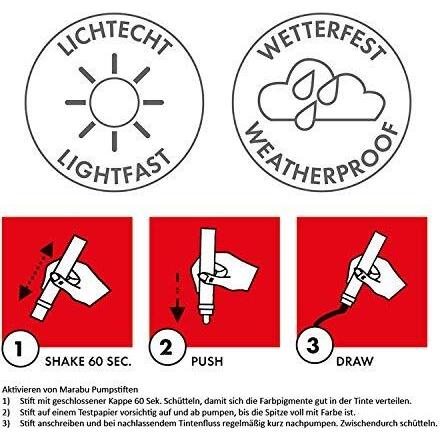 LICHTECHT
LIGHTFAST

WETTERFEST
WEATHERPROOF

1 SHAKE 60 SEC.

2 PUSH

3 DRAW

Aktivieren von Marabu Pumpstiften
1) Stift mit geschlossener Kappe 60 Sek. Schütteln, damit sich die Farbpigmente gut in der Tinte verteilen.
2) Stift auf einem Testpapier vorsichtig auf und ab pumpen, bis die Spitze voll mit Farbe ist.
3) Stift anschreiben und bei nachlassendem Tintenfluss regelmäßig kurz nachpumpen. Zwischendurch schütteln.