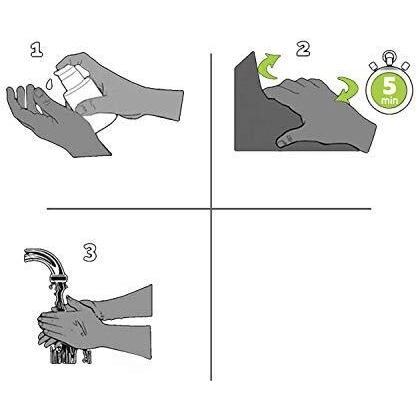 1

2

5
min

3