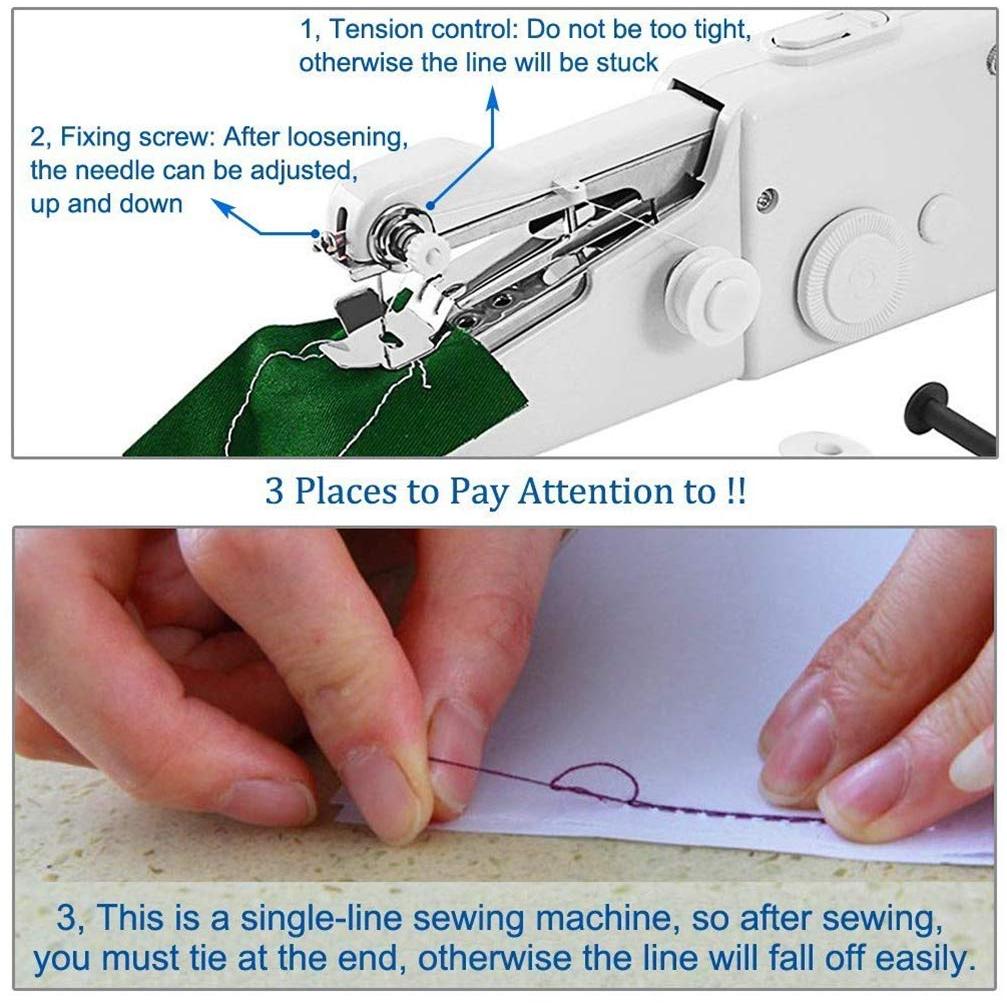 1, Tension control: Do not be too tight, otherwise the line will be stuck

2, Fixing screw: After loosening, the needle can be adjusted, up and down

3 Places to Pay Attention to !!

3, This is a single-line sewing machine, so after sewing, you must tie at the end, otherwise the line will fall off easily.