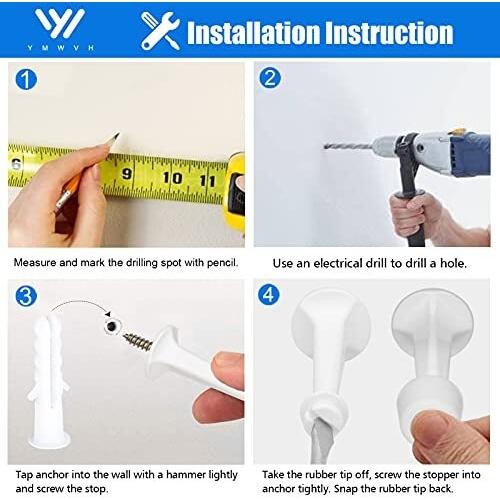 YMWVH

Installation Instruction

1

6

9 10 11

Measure and mark the drilling spot with pencil.

2

Use an electrical drill to drill a hole.

3

Tap anchor into the wall with a hammer lightly and screw the stop.

4

Take the rubber tip off, screw the stopper into anchor tightly. Snap the rubber tip back.