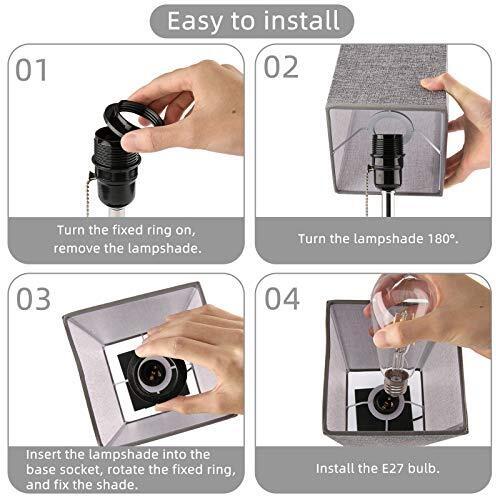 Easy to install

01

Turn the fixed ring on, remove the lampshade.

02

Turn the lampshade 180°.

03

Insert the lampshade into the base socket, rotate the fixed ring, and fix the shade.

04

Install the E27 bulb.