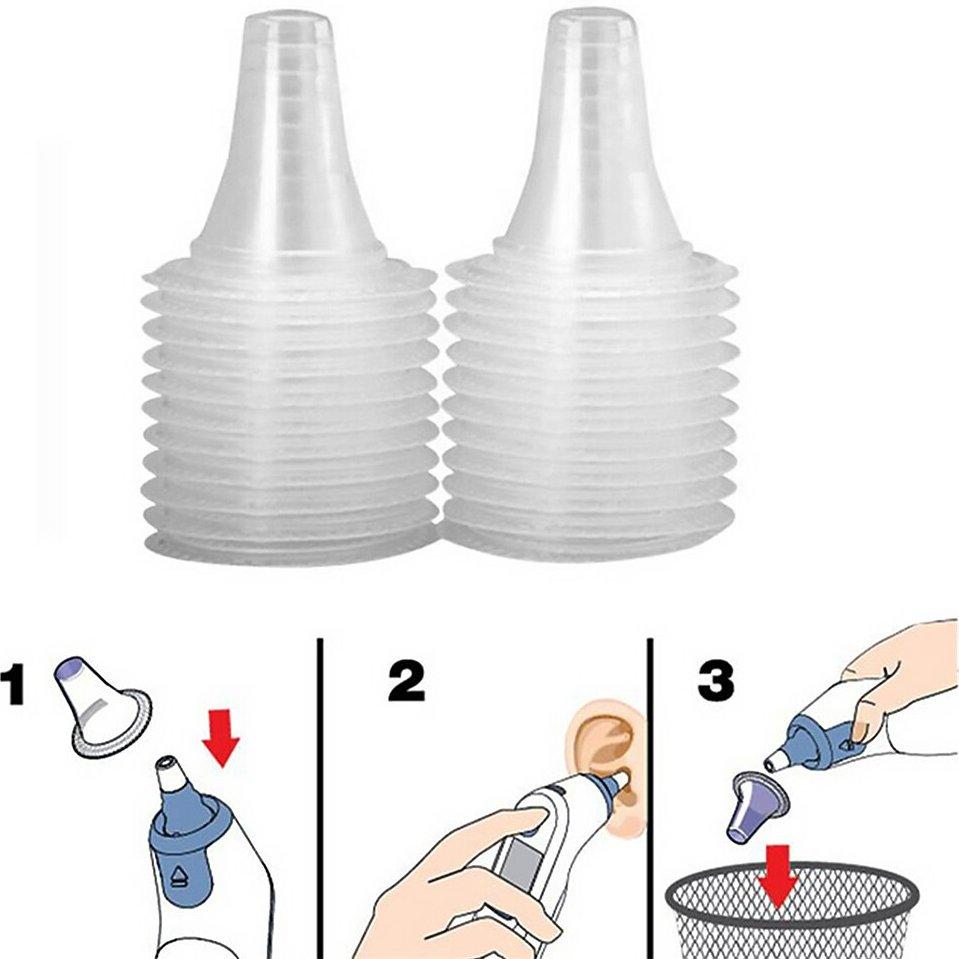 1

2

3