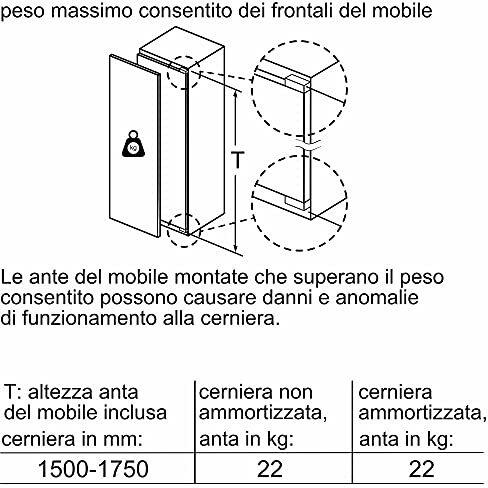 peso massimo consentito dei frontali del mobile

kg

T

Le ante del mobile montate che superano il peso consentito possono causare danni e anomalie di funzionamento alla cerniera.

| T: altezza anta del mobile inclusa cerniera in mm: | cerniera non ammortizzata, anta in kg: | cerniera ammortizzata, anta in kg: |
|---|---|---|
| 1500-1750 | 22 | 22 |